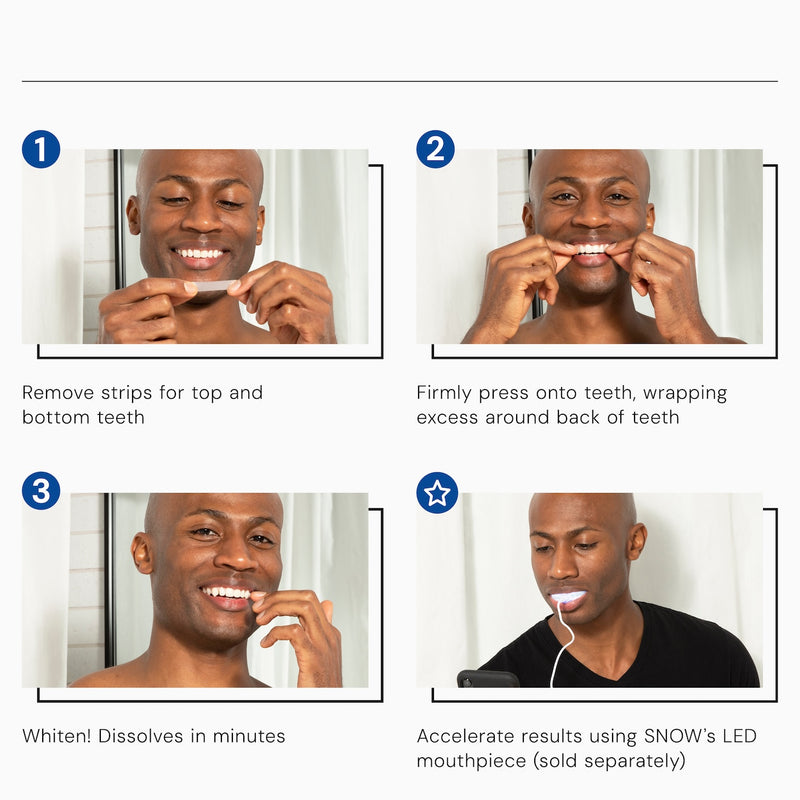 1

Remove strips for top and bottom teeth

2

Firmly press onto teeth, wrapping excess around back of teeth

3

Whiten! Dissolves in minutes

Accelerate results using SNOW's LED mouthpiece (sold separately)